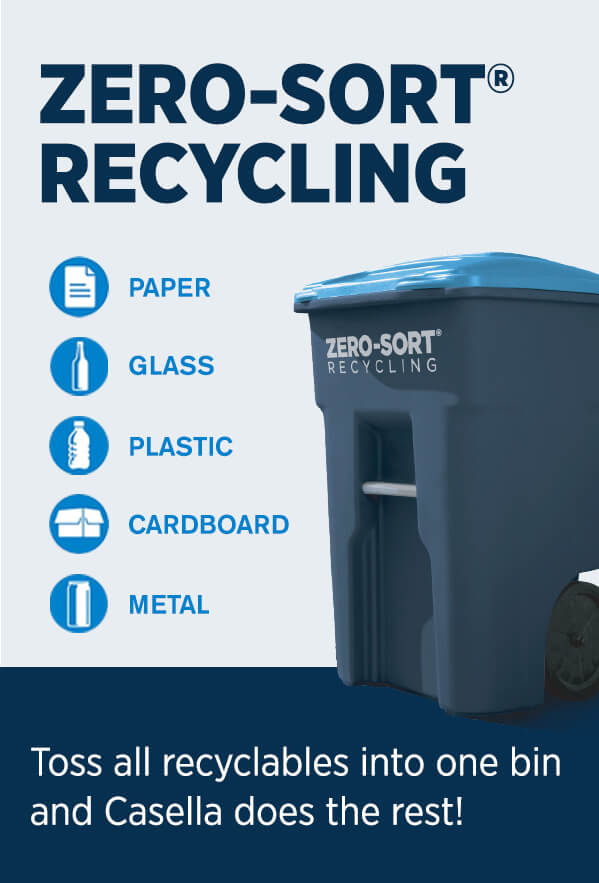 ZERO-SORT®
RECYCLING

PAPER

GLASS

PLASTIC

CARDBOARD

METAL

ZERO-SORT®
RECYCLING

Toss all recyclables into one bin and Casella does the rest!